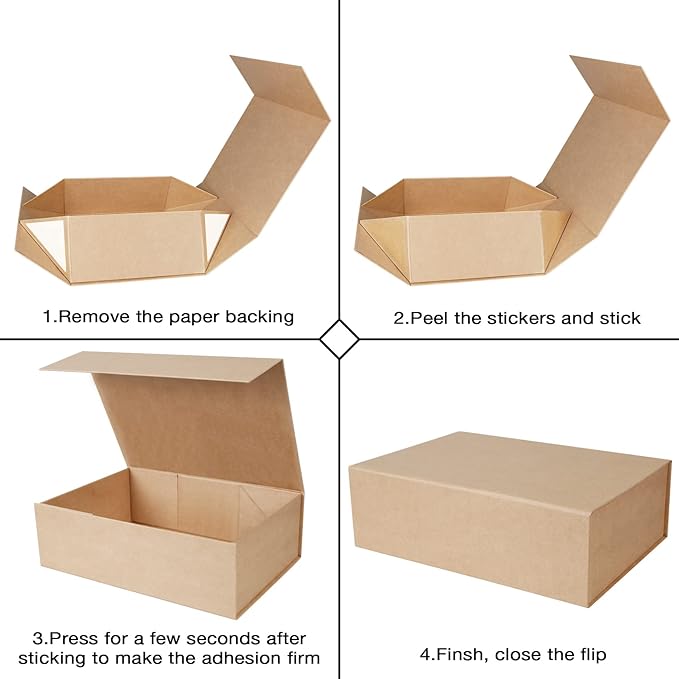 1.Remove the paper backing

2.Peel the stickers and stick

3.Press for a few seconds after sticking to make the adhesion firm

4.Finsh, close the flip