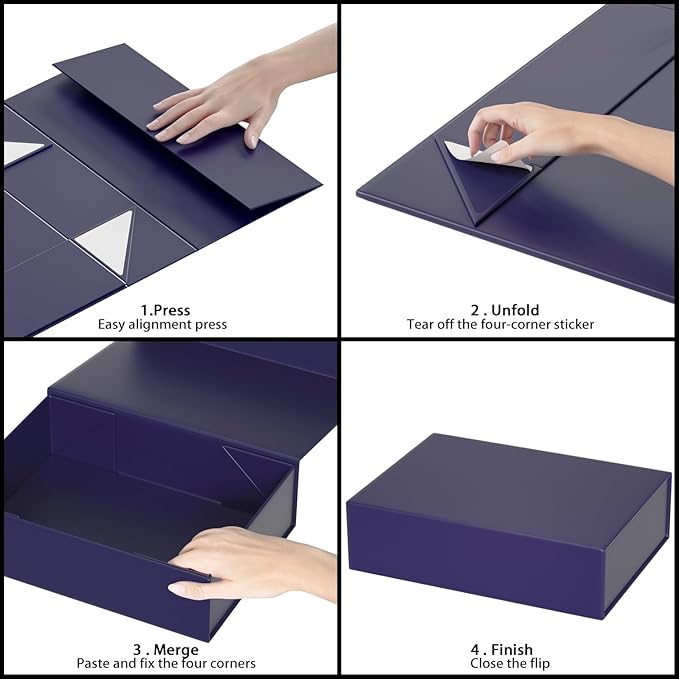 1.Press
Easy alignment press

2 . Unfold
Tear off the four-corner sticker

3 . Merge
Paste and fix the four corners

4 . Finish
Close the flip