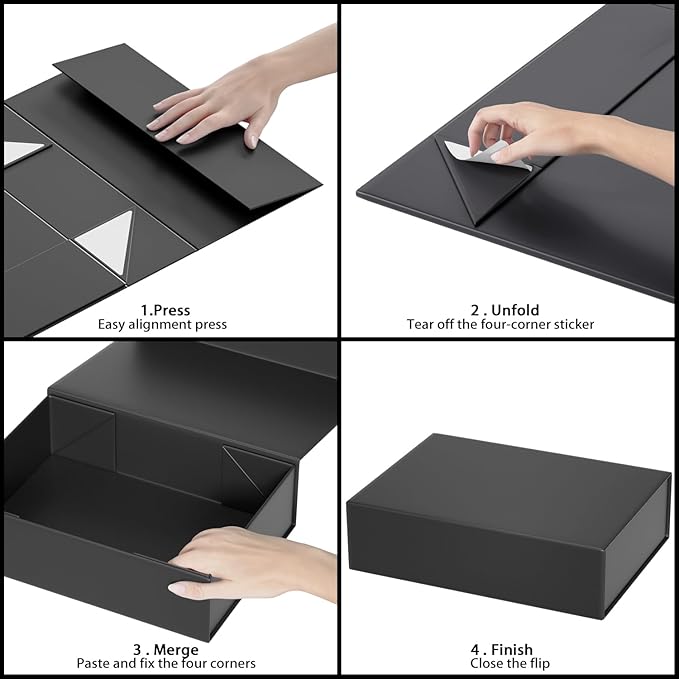 1.Press
Easy alignment press

2 . Unfold
Tear off the four-corner sticker

3 . Merge
Paste and fix the four corners

4 . Finish
Close the flip