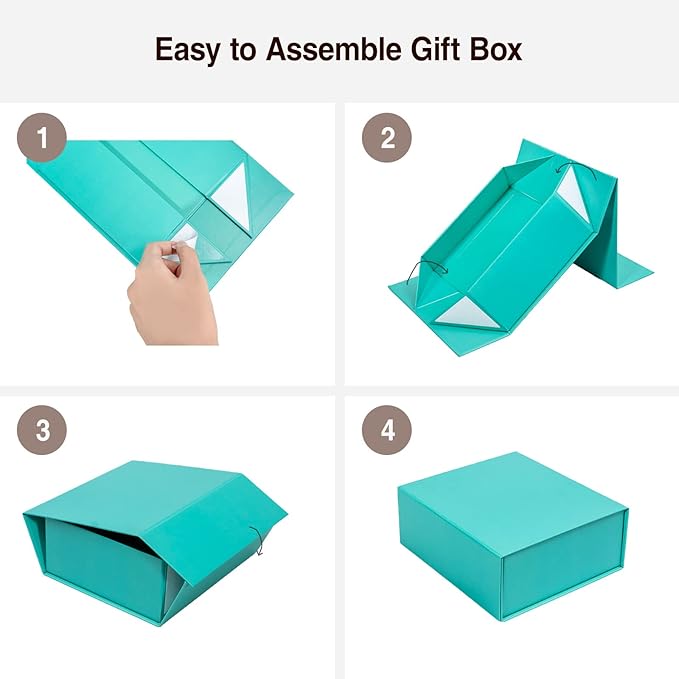 Easy to Assemble Gift Box

1

2

3

4