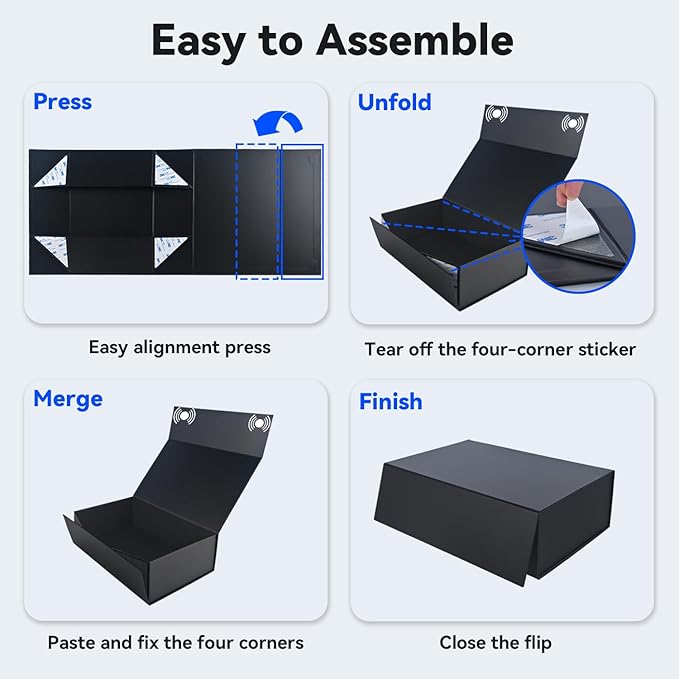 Easy to Assemble

Press

Easy alignment press

Unfold

Tear off the four-corner sticker

Merge

Paste and fix the four corners

Finish

Close the flip