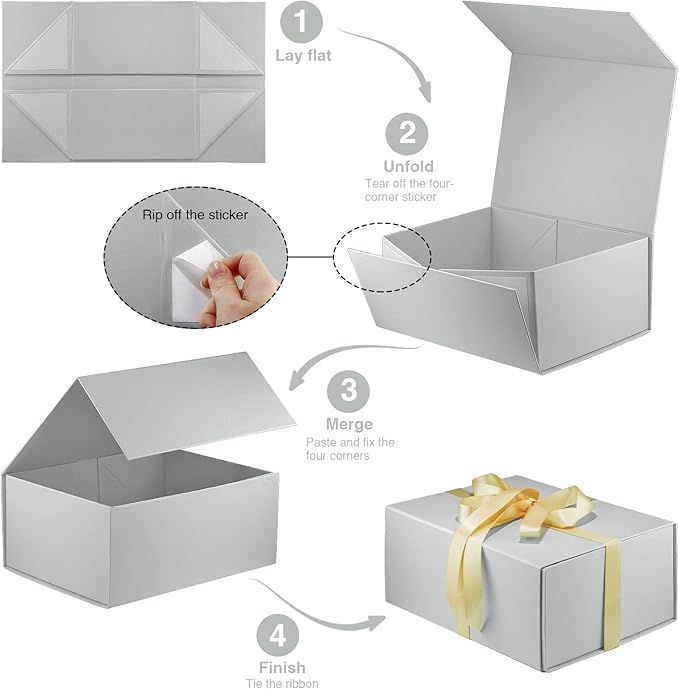 1
Lay flat

2
Unfold
Tear off the four-corner sticker

Rip off the sticker

3
Merge
Paste and fix the four corners

4
Finish
Tie the ribbon