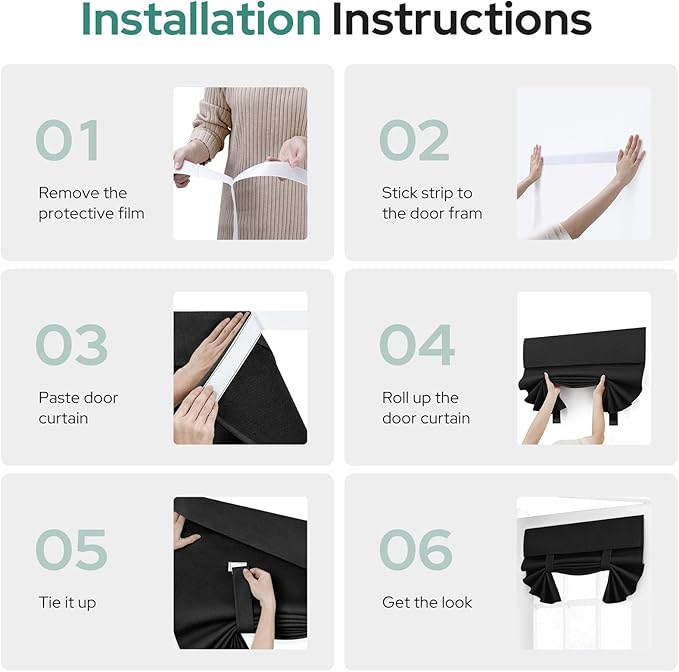 Installation Instructions

01

Remove the protective film

02

Stick strip to the door fram

03

Paste door curtain

04

Roll up the door curtain

05

Tie it up

06

Get the look