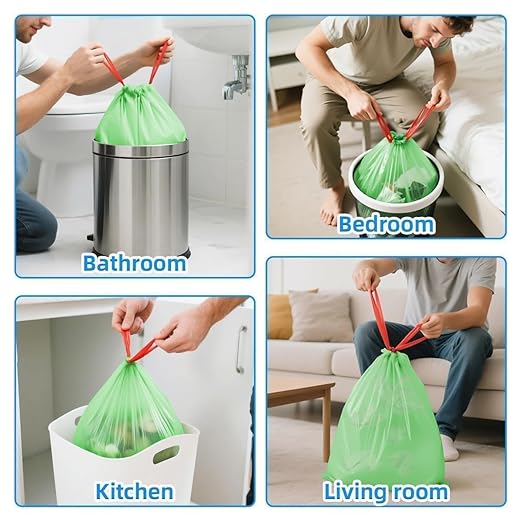 Bathroom

Bedroom

Kitchen

Living room