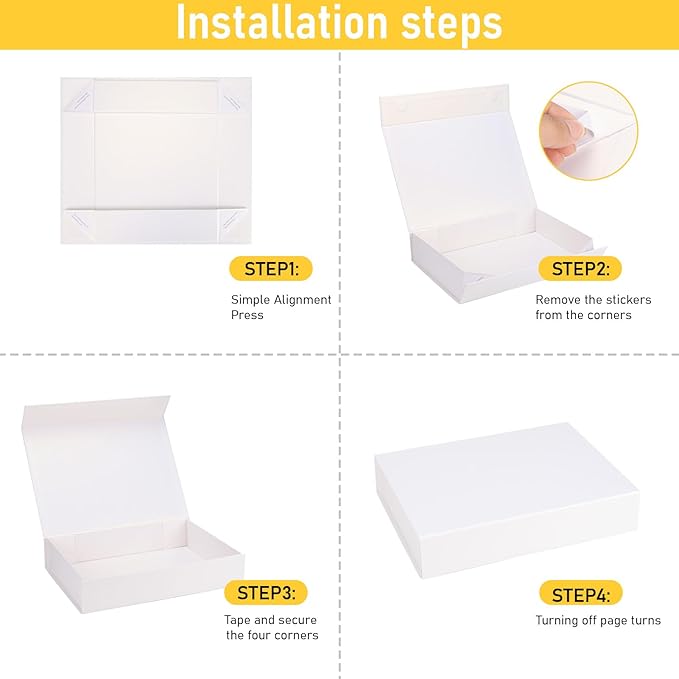 Installation steps

STEP1:

Simple Alignment Press

STEP2:

Remove the stickers from the corners

STEP3:

Tape and secure the four corners

STEP4:

Turning off page turns