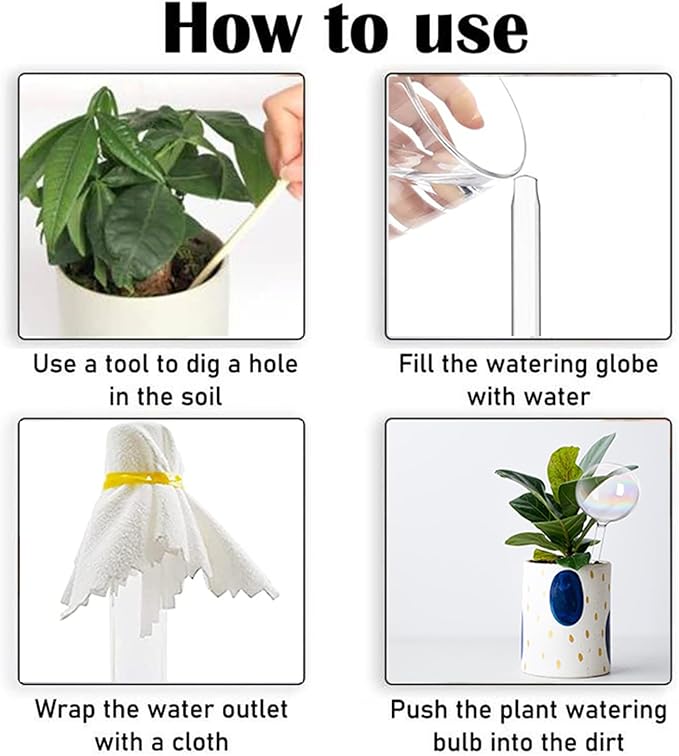 How to use

Use a tool to dig a hole in the soil

Fill the watering globe with water

Wrap the water outlet with a cloth

Push the plant watering bulb into the dirt