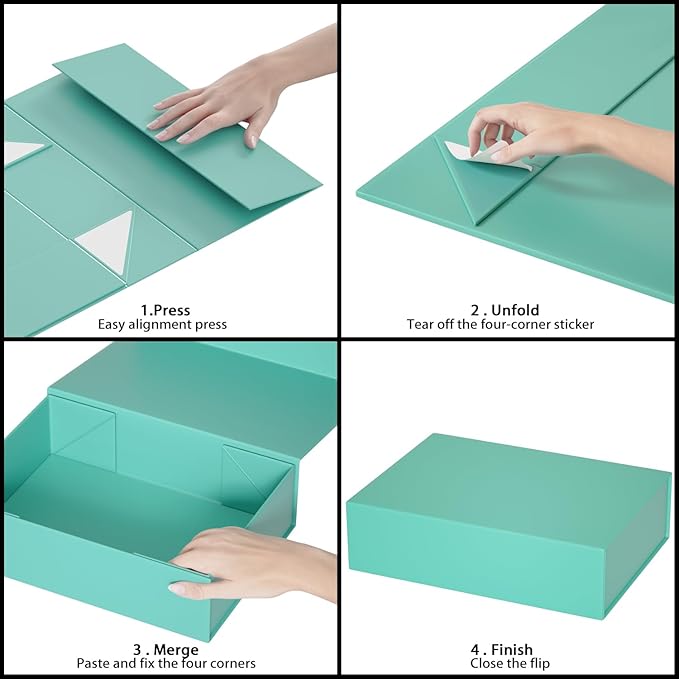 1.Press
Easy alignment press

2 . Unfold
Tear off the four-corner sticker

3 . Merge
Paste and fix the four corners

4 . Finish
Close the flip