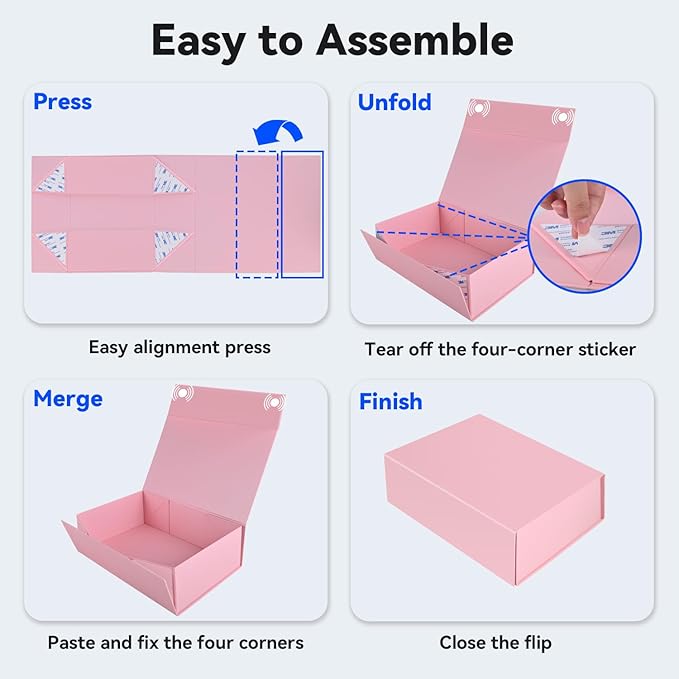 Easy to Assemble

Press

Easy alignment press

Unfold

Tear off the four-corner sticker

Merge

Paste and fix the four corners

Finish

Close the flip