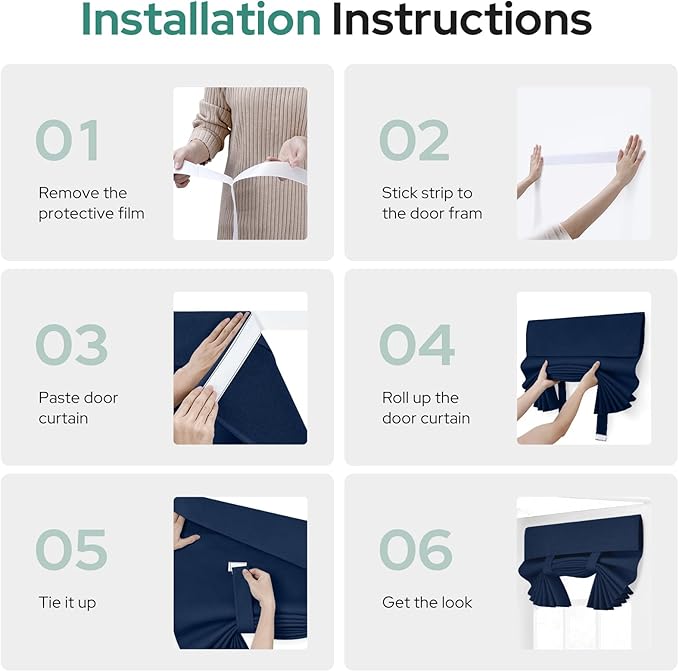 Installation Instructions

01

Remove the protective film

02

Stick strip to the door fram

03

Paste door curtain

04

Roll up the door curtain

05

Tie it up

06

Get the look