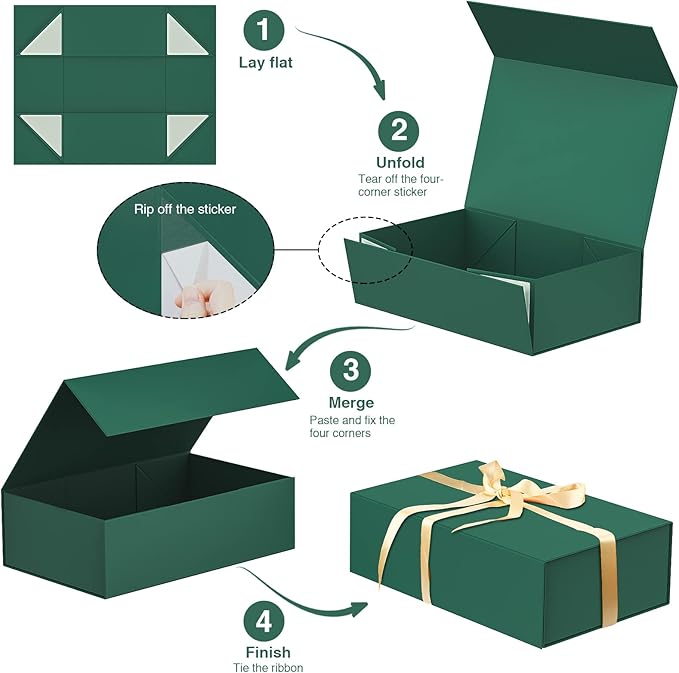 1
Lay flat

2
Unfold
Tear off the four-corner sticker

Rip off the sticker

3
Merge
Paste and fix the four corners

4
Finish
Tie the ribbon