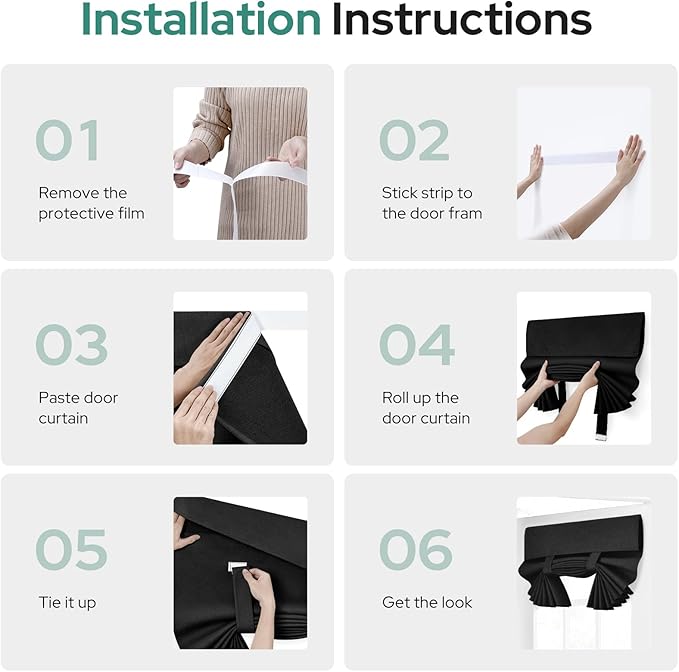 Installation Instructions

01

Remove the protective film

02

Stick strip to the door fram

03

Paste door curtain

04

Roll up the door curtain

05

Tie it up

06

Get the look