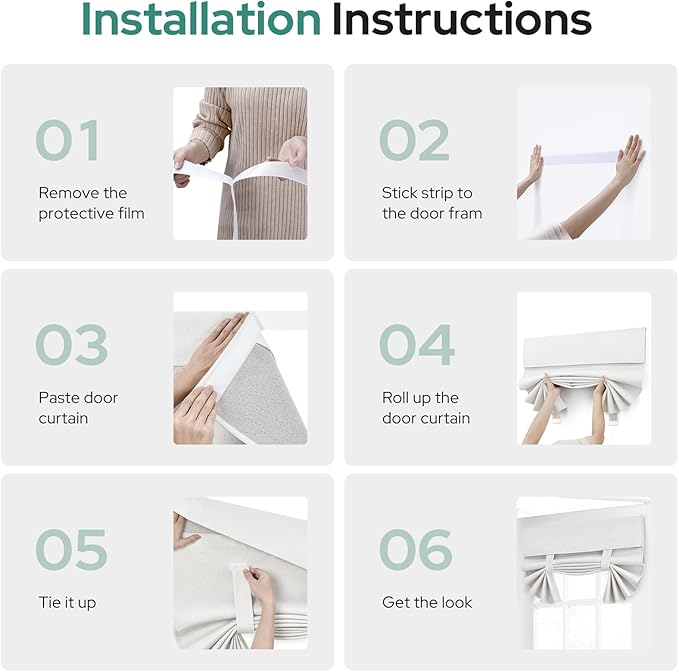 Installation Instructions

01

Remove the protective film

02

Stick strip to the door fram

03

Paste door curtain

04

Roll up the door curtain

05

Tie it up

06

Get the look