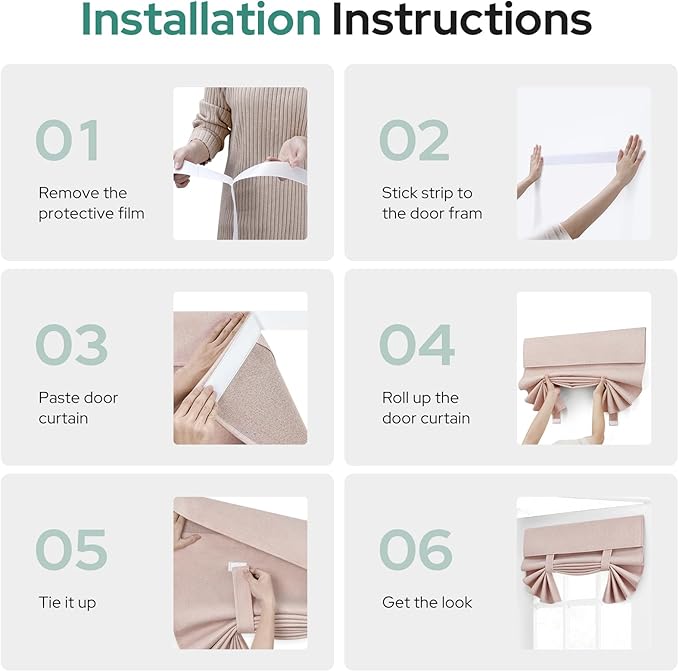 Installation Instructions

01
Remove the protective film

02
Stick strip to the door fram

03
Paste door curtain

04
Roll up the door curtain

05
Tie it up

06
Get the look