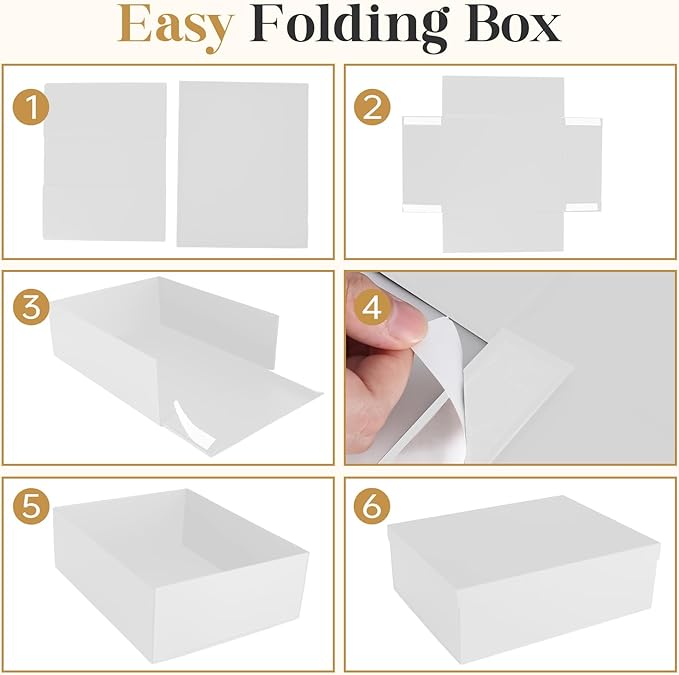 Easy Folding Box

1

2

3

4

5

6