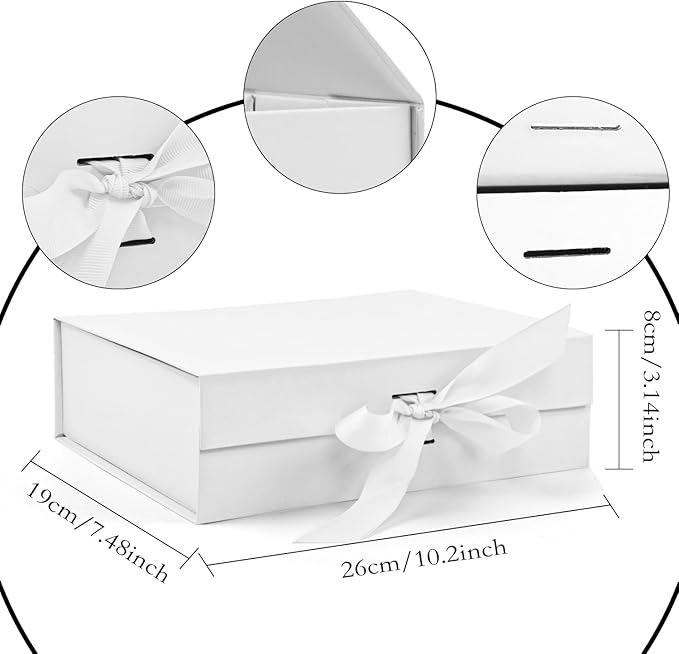 8cm/3.14inch

19cm/7.48inch

26cm/10.2inch