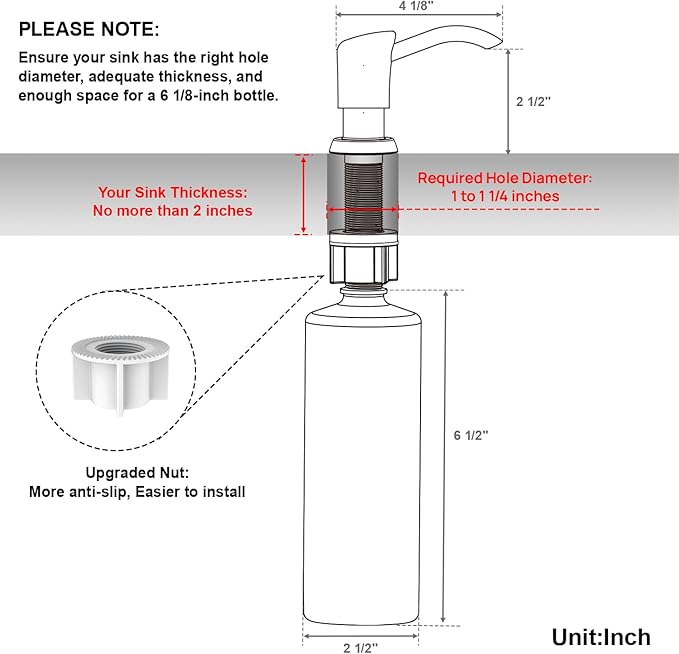 PLEASE NOTE:

Ensure your sink has the right hole diameter, adequate thickness, and enough space for a 6 1/8-inch bottle.

4 1/8"

2 1/2"

Your Sink Thickness:
No more than 2 inches

Required Hole Diameter:
1 to 1 1/4 inches

Upgraded Nut:
More anti-slip, Easier to install

6 1/2"

2 1/2"

Unit:Inch