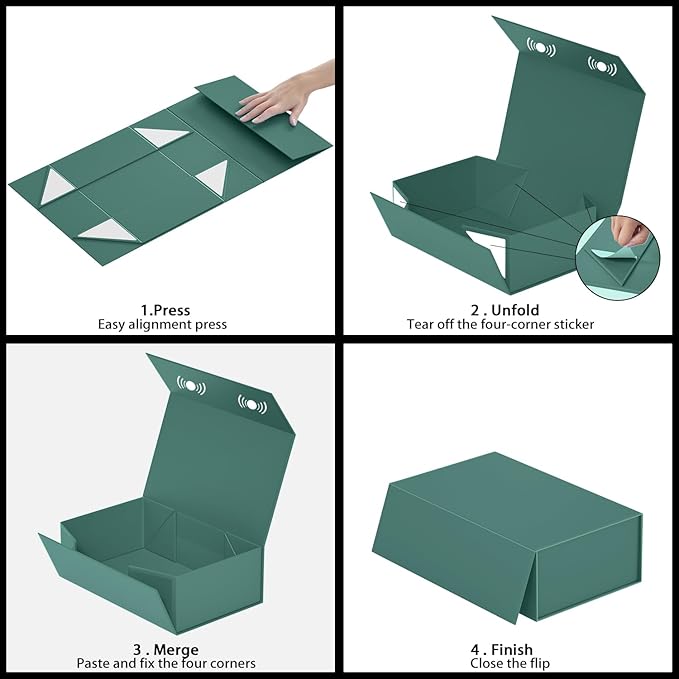 1.Press
Easy alignment press

2 . Unfold
Tear off the four-corner sticker

3 . Merge
Paste and fix the four corners

4 . Finish
Close the flip