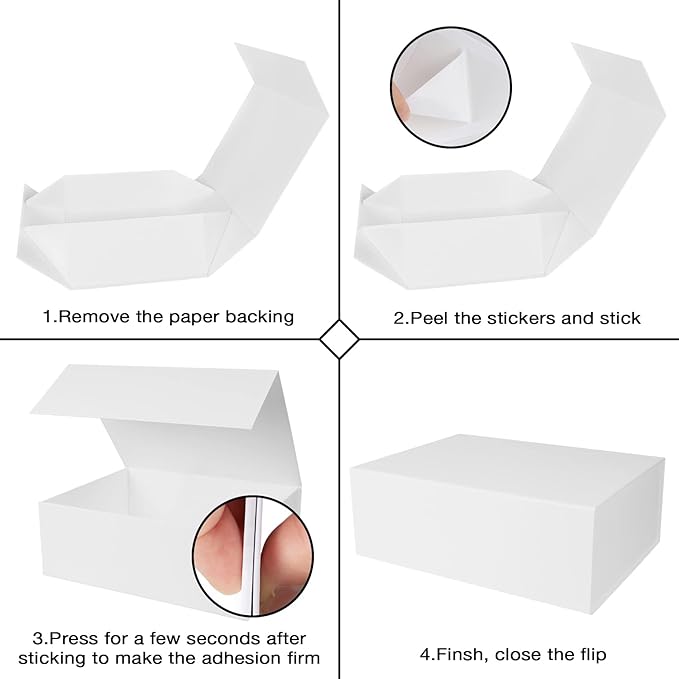 1.Remove the paper backing

2.Peel the stickers and stick

3.Press for a few seconds after sticking to make the adhesion firm

4.Finsh, close the flip