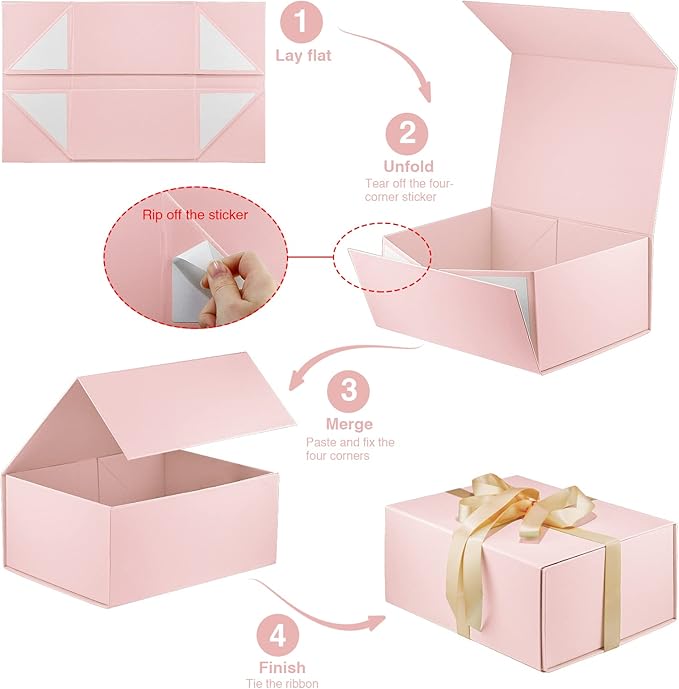 1
Lay flat

2
Unfold
Tear off the four-corner sticker

Rip off the sticker

3
Merge
Paste and fix the four corners

4
Finish
Tie the ribbon