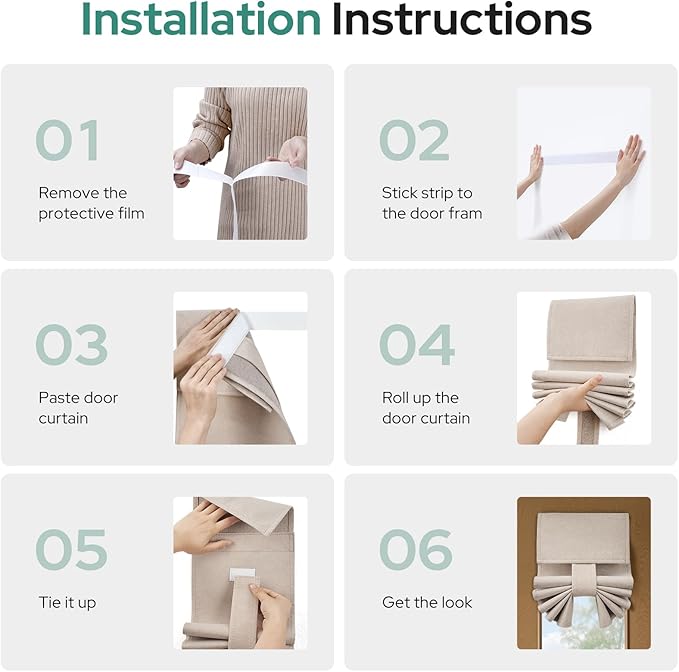 Installation Instructions

01

Remove the protective film

02

Stick strip to the door fram

03

Paste door curtain

04

Roll up the door curtain

05

Tie it up

06

Get the look