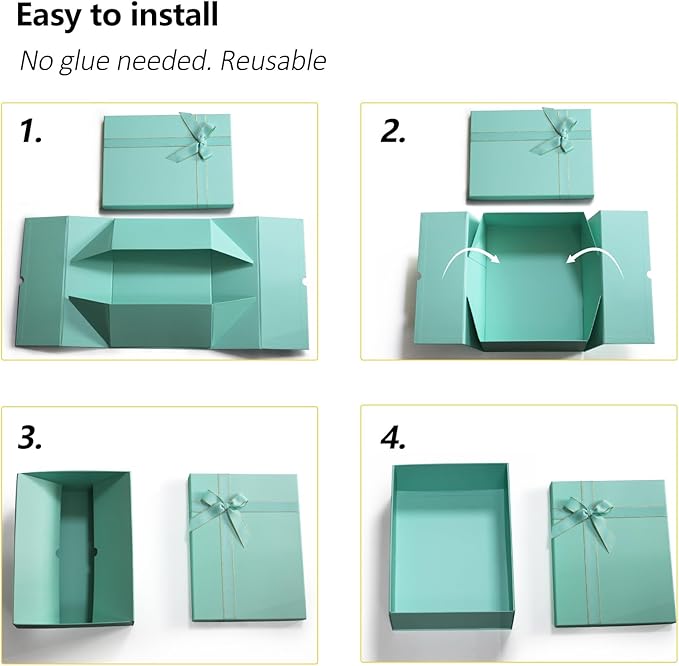 Easy to install

No glue needed. Reusable

1.

2.

3.

4.