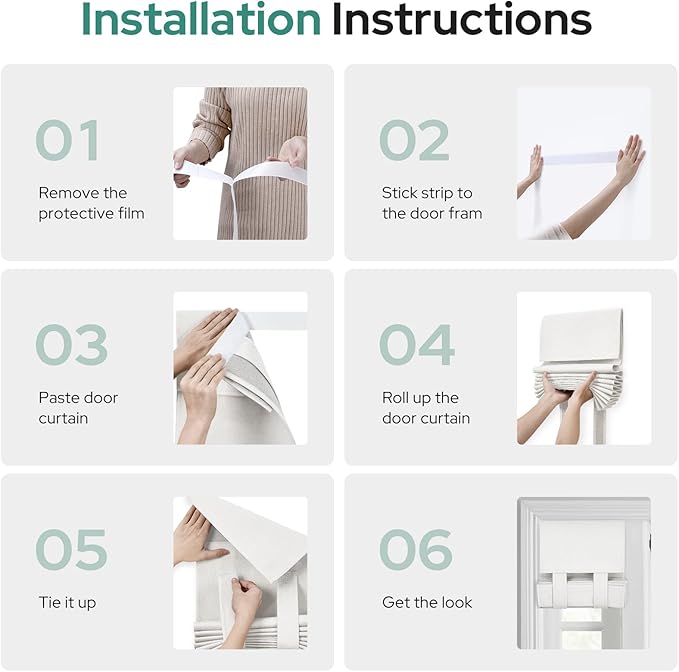 Installation Instructions

01

Remove the protective film

02

Stick strip to the door fram

03

Paste door curtain

04

Roll up the door curtain

05

Tie it up

06

Get the look