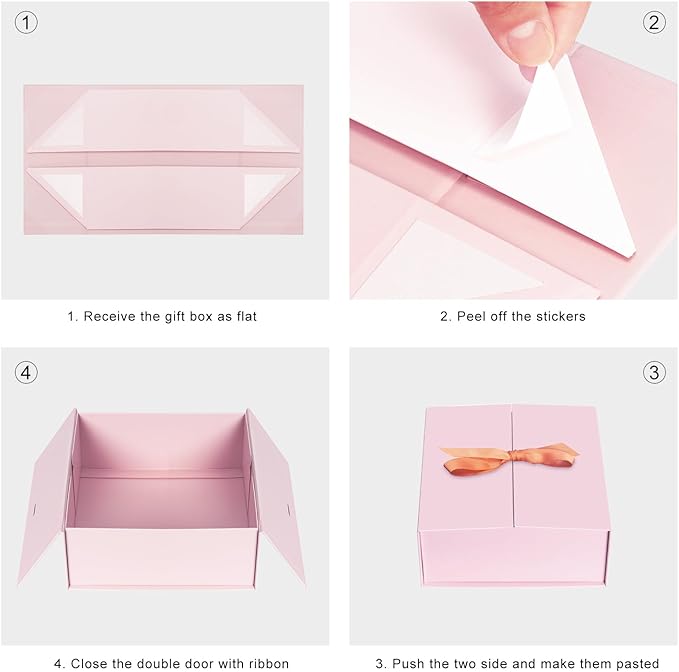 ①

1. Receive the gift box as flat

②

2. Peel off the stickers

④

4. Close the double door with ribbon

③

3. Push the two side and make them pasted