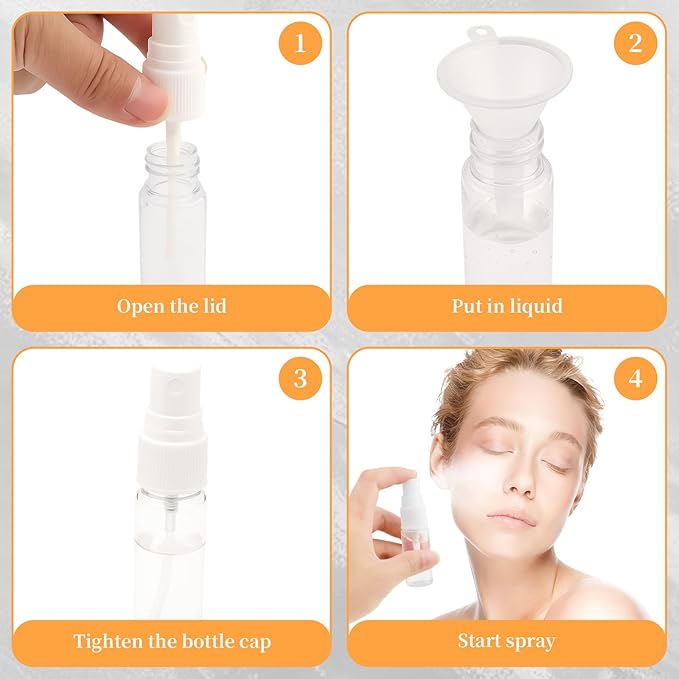 1
Open the lid

2
Put in liquid

3
Tighten the bottle cap

4
Start spray