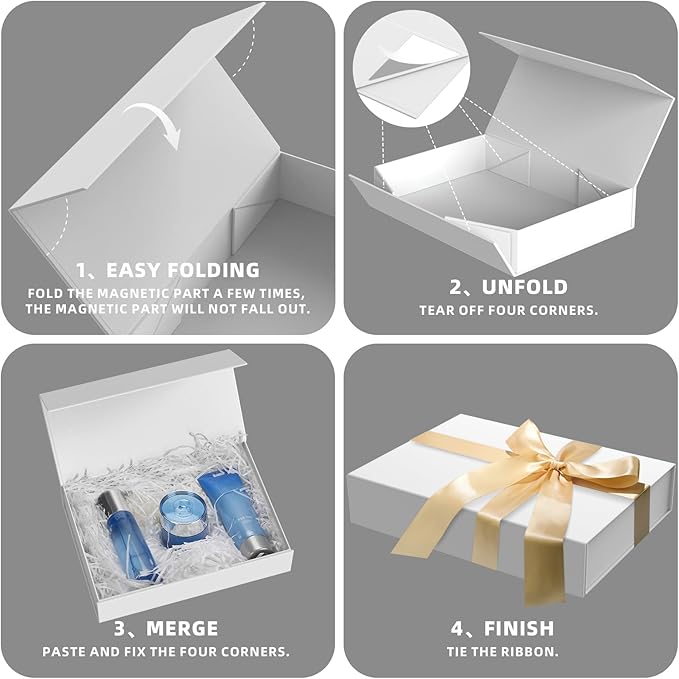 1、EASY FOLDING
FOLD THE MAGNETIC PART A FEW TIMES, THE MAGNETIC PART WILL NOT FALL OUT.

2、UNFOLD
TEAR OFF FOUR CORNERS.

3、MERGE
PASTE AND FIX THE FOUR CORNERS.

4、FINISH
TIE THE RIBBON.