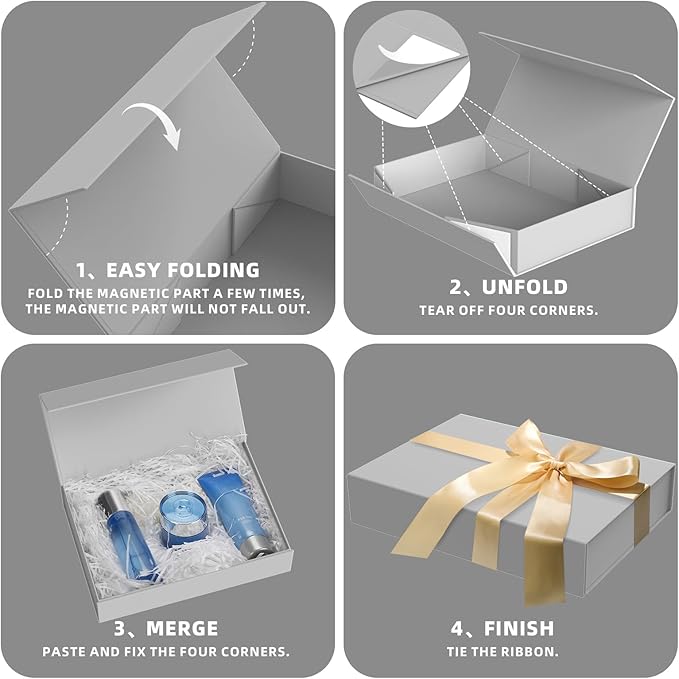 1、EASY FOLDING
FOLD THE MAGNETIC PART A FEW TIMES, THE MAGNETIC PART WILL NOT FALL OUT.

2、UNFOLD
TEAR OFF FOUR CORNERS.

3、MERGE
PASTE AND FIX THE FOUR CORNERS.

4、FINISH
TIE THE RIBBON.