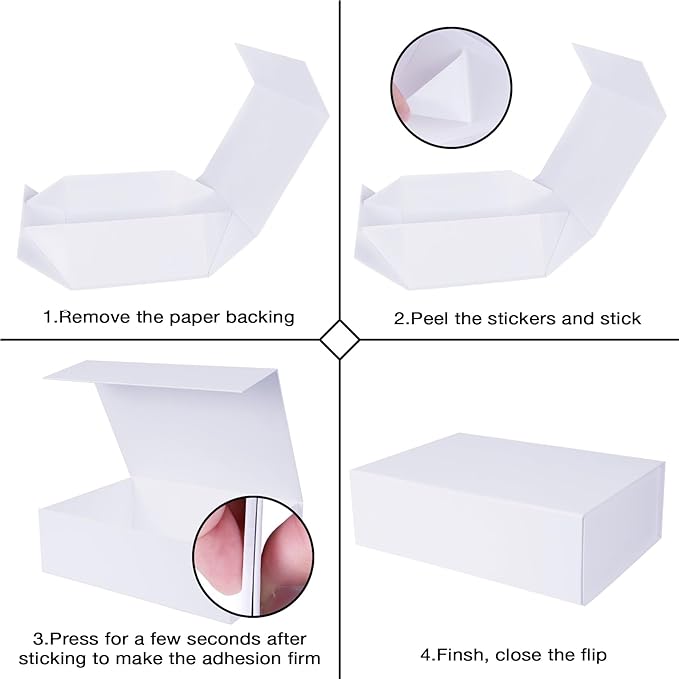 1.Remove the paper backing

2.Peel the stickers and stick

3.Press for a few seconds after sticking to make the adhesion firm

4.Finsh, close the flip