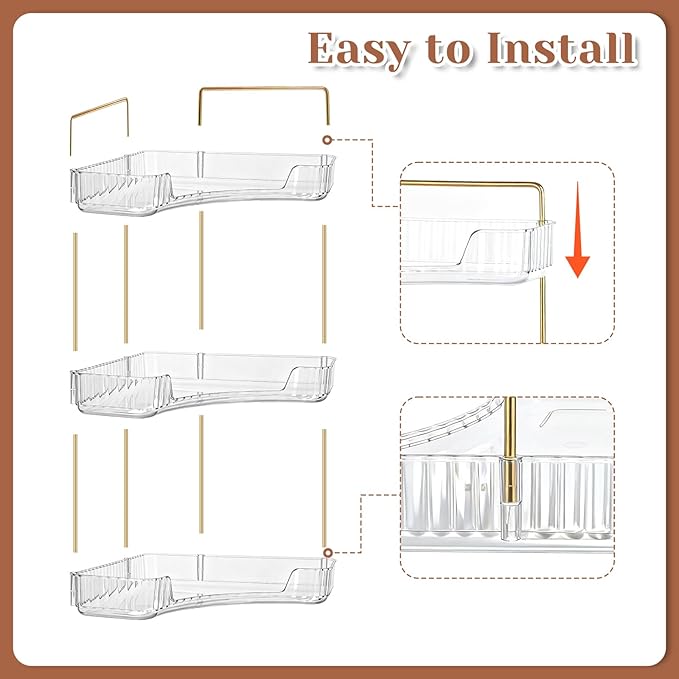 Easy to Install