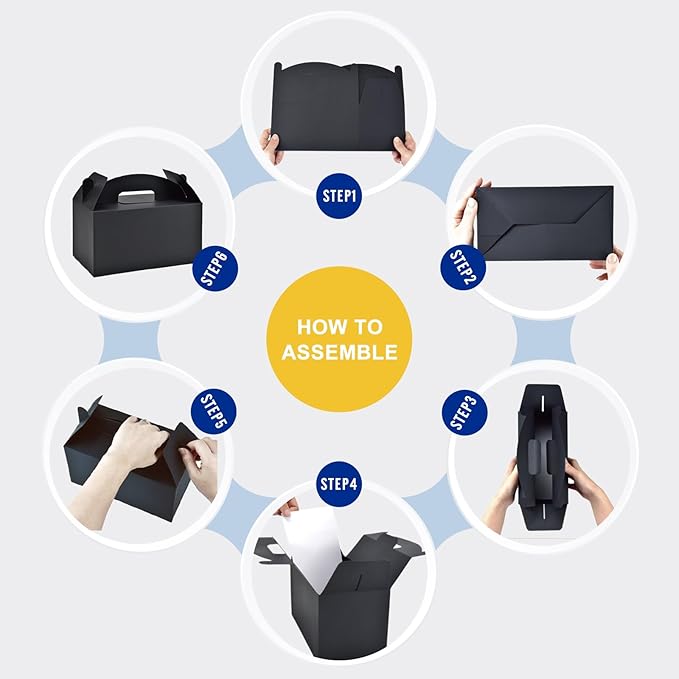 HOW TO ASSEMBLE

STEP1

STEP2

STEP3

STEP4

STEP5

STEP6