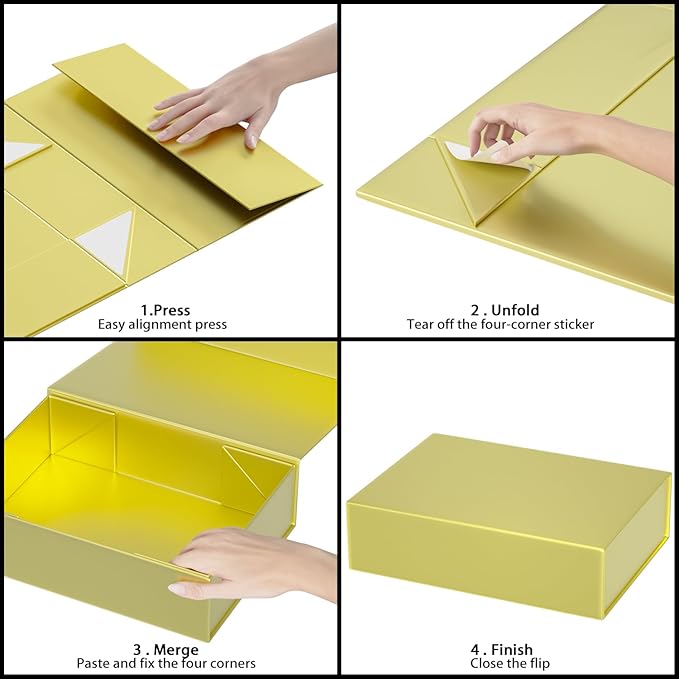 1.Press
Easy alignment press

2 . Unfold
Tear off the four-corner sticker

3 . Merge
Paste and fix the four corners

4 . Finish
Close the flip