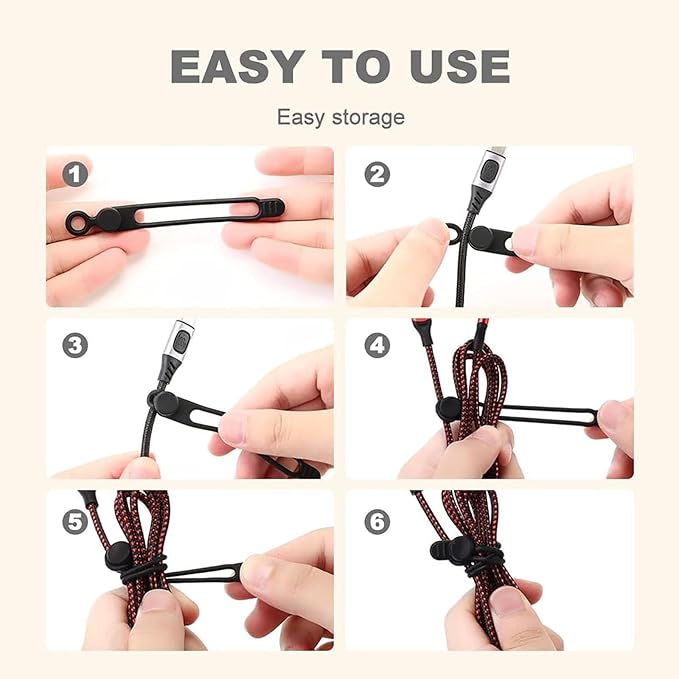 EASY TO USE

Easy storage

1

2

3

4

5

6