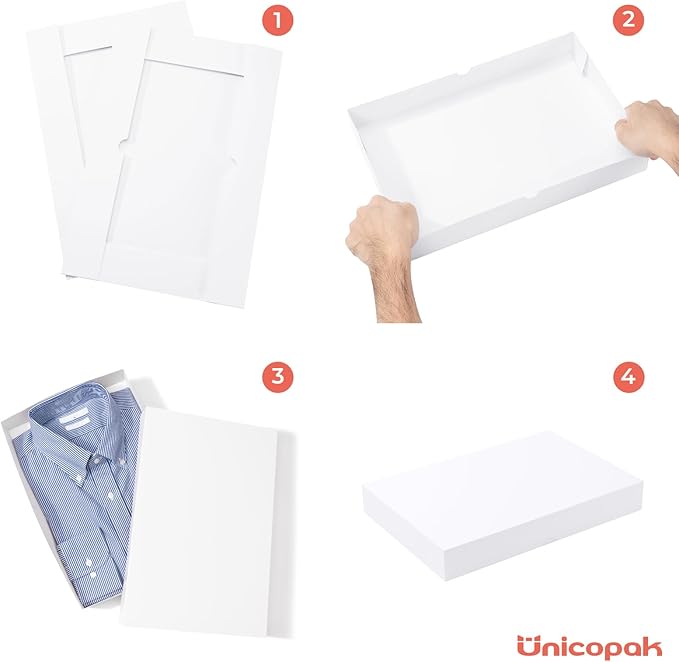 1

2

3

4

Unicopak