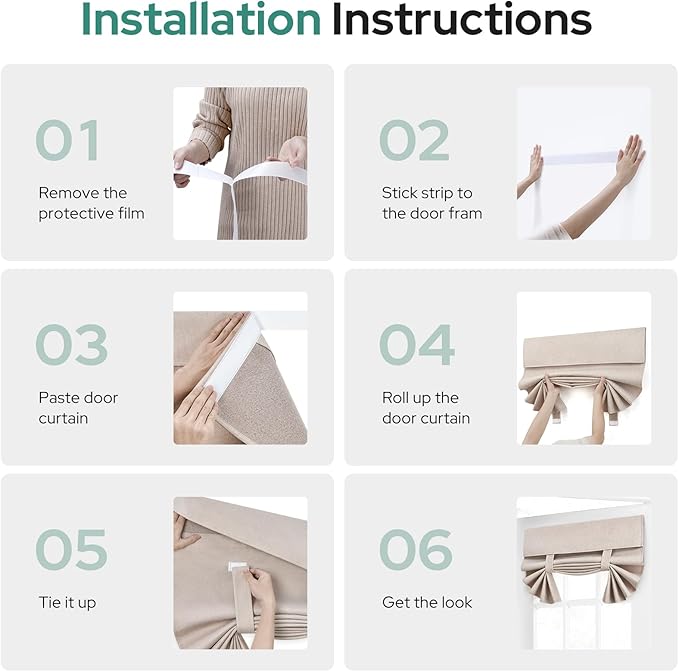 Installation Instructions

01

Remove the protective film

02

Stick strip to the door fram

03

Paste door curtain

04

Roll up the door curtain

05

Tie it up

06

Get the look