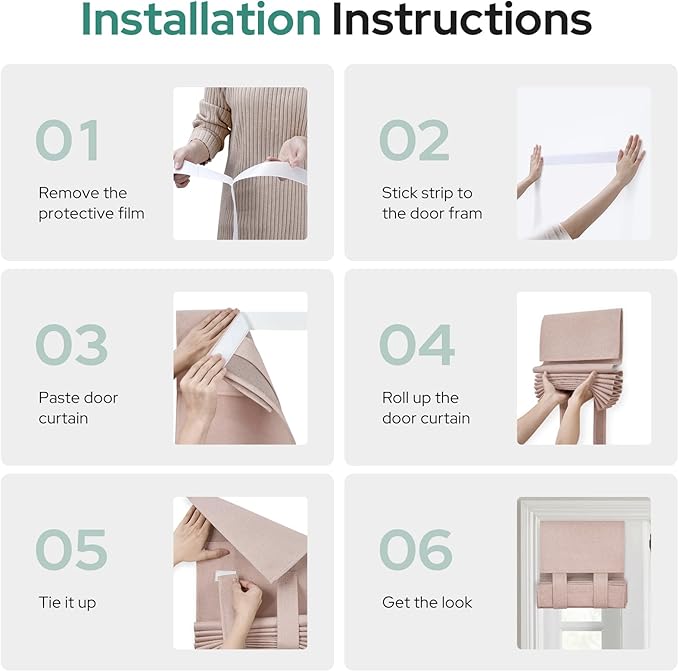 Installation Instructions

01

Remove the protective film

02

Stick strip to the door fram

03

Paste door curtain

04

Roll up the door curtain

05

Tie it up

06

Get the look