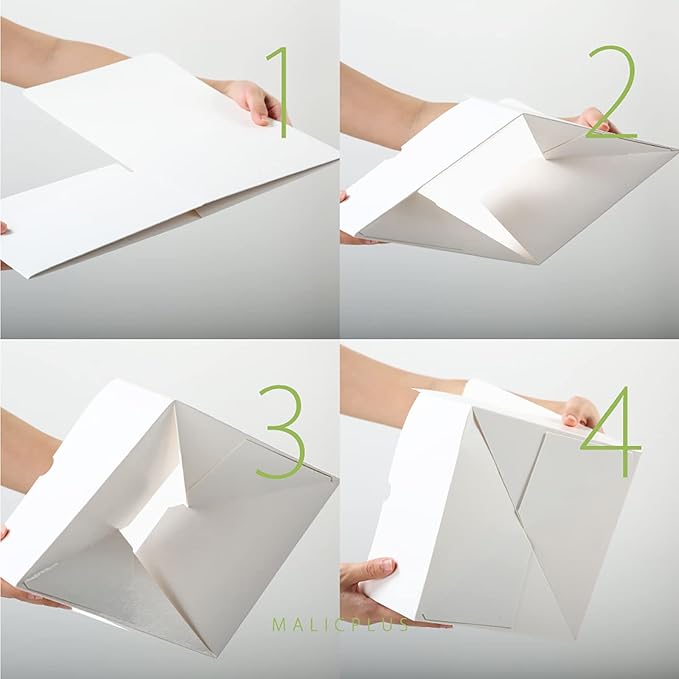 1

2

3

4

MALICPLUS