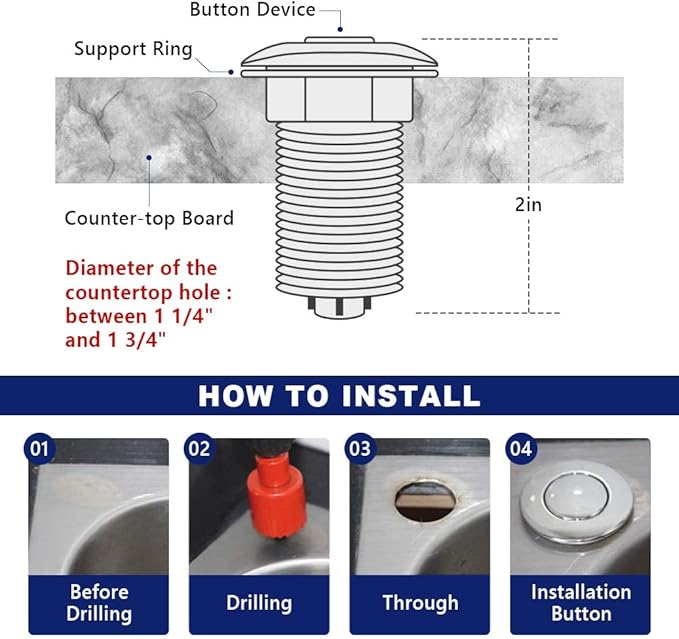 Button Device

Support Ring

Counter-top Board

2in

Diameter of the countertop hole : between 1 1/4" and 1 3/4"

HOW TO INSTALL

01
Before Drilling

02
Drilling

03
Through

04
Installation Button