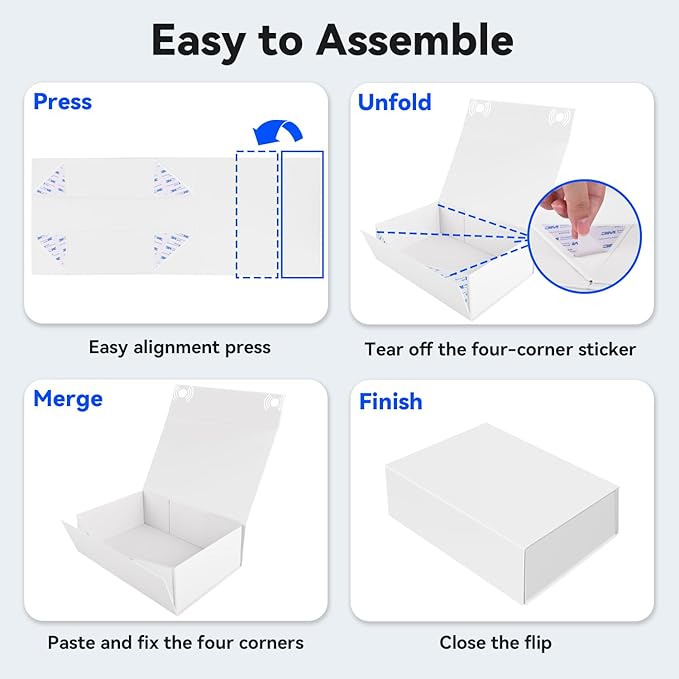 Easy to Assemble

Press

Easy alignment press

Unfold

Tear off the four-corner sticker

Merge

Paste and fix the four corners

Finish

Close the flip