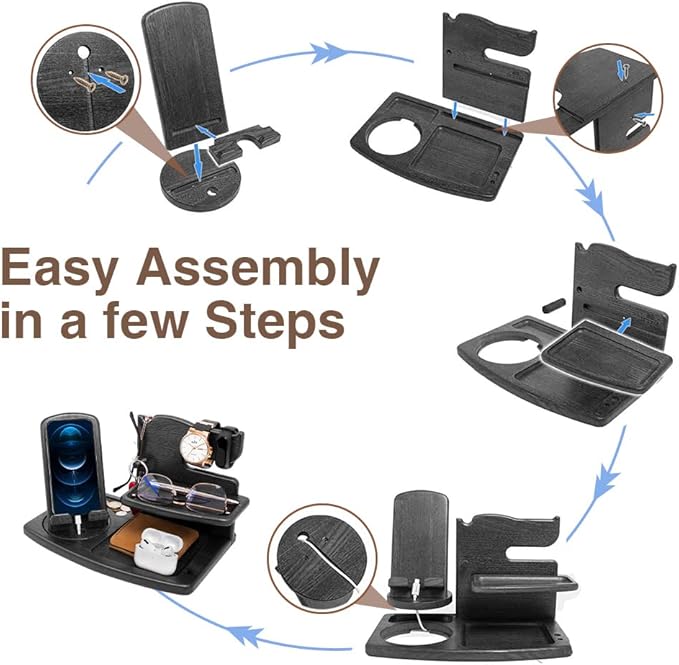 Easy Assembly in a few Steps