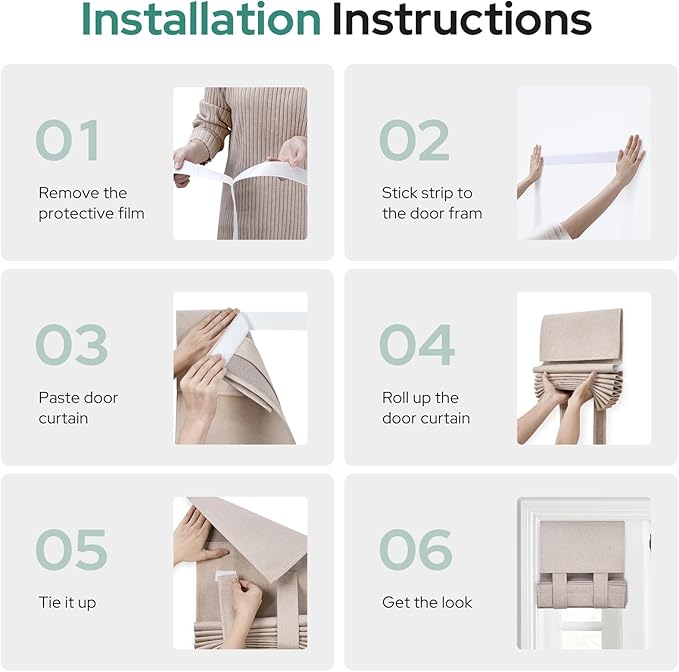 Installation Instructions

01

Remove the protective film

02

Stick strip to the door fram

03

Paste door curtain

04

Roll up the door curtain

05

Tie it up

06

Get the look