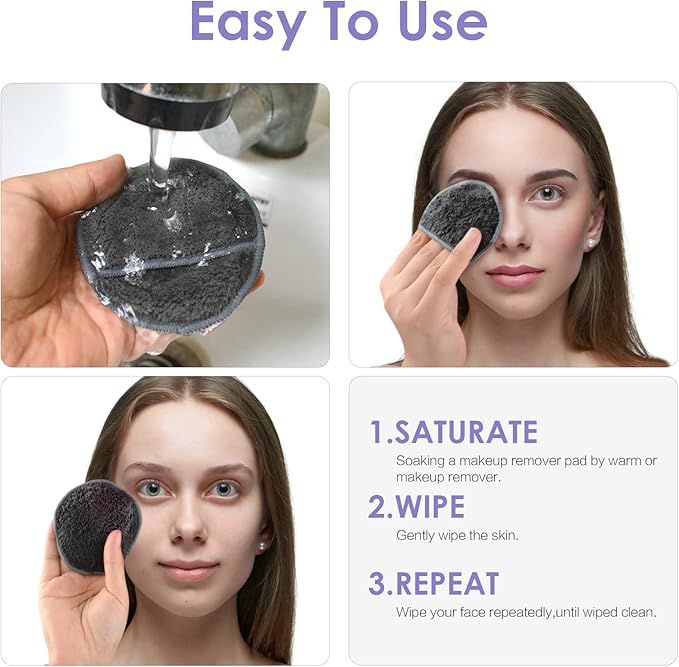 Easy To Use

1.SATURATE
Soaking a makeup remover pad by warm or makeup remover.

2.WIPE
Gently wipe the skin.

3.REPEAT
Wipe your face repeatedly,until wiped clean.