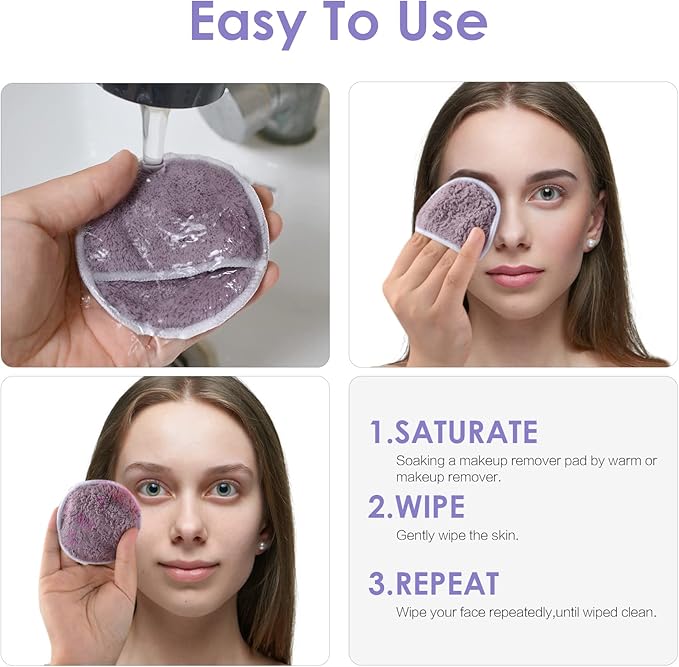 Easy To Use

1.SATURATE
Soaking a makeup remover pad by warm or makeup remover.

2.WIPE
Gently wipe the skin.

3.REPEAT
Wipe your face repeatedly,until wiped clean.