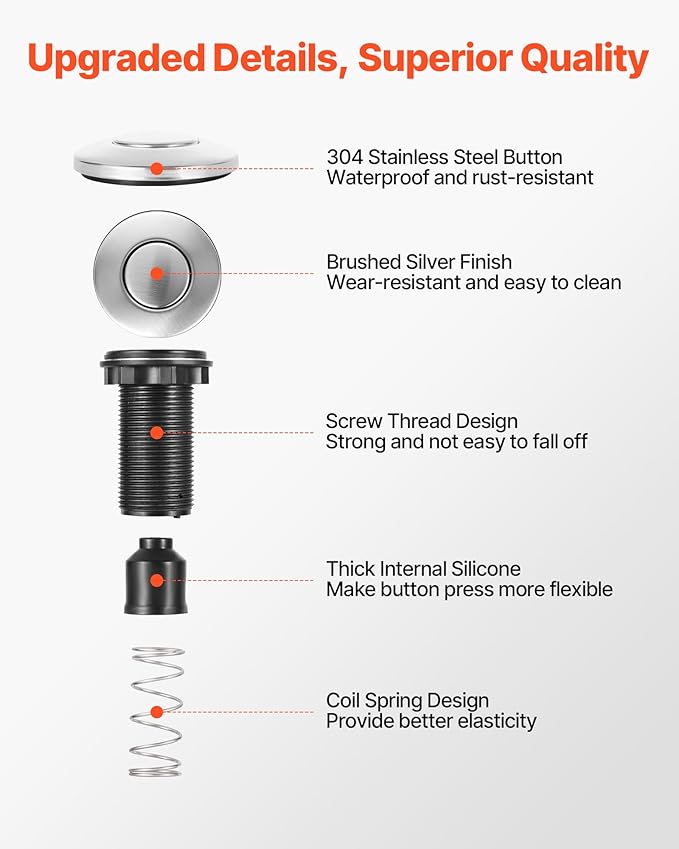 Upgraded Details, Superior Quality

304 Stainless Steel Button
Waterproof and rust-resistant

Brushed Silver Finish
Wear-resistant and easy to clean

Screw Thread Design
Strong and not easy to fall off

Thick Internal Silicone
Make button press more flexible

Coil Spring Design
Provide better elasticity