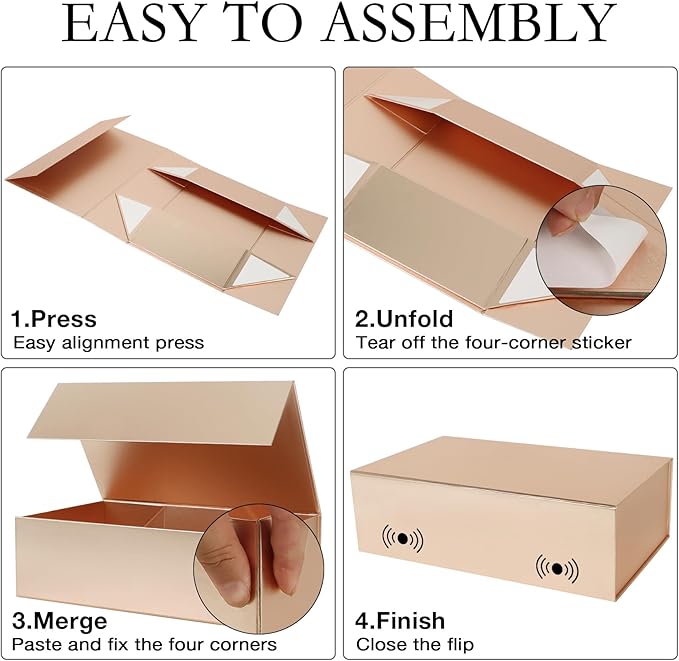 EASY TO ASSEMBLY

1.Press
Easy alignment press

2.Unfold
Tear off the four-corner sticker

3.Merge
Paste and fix the four corners

4.Finish
Close the flip