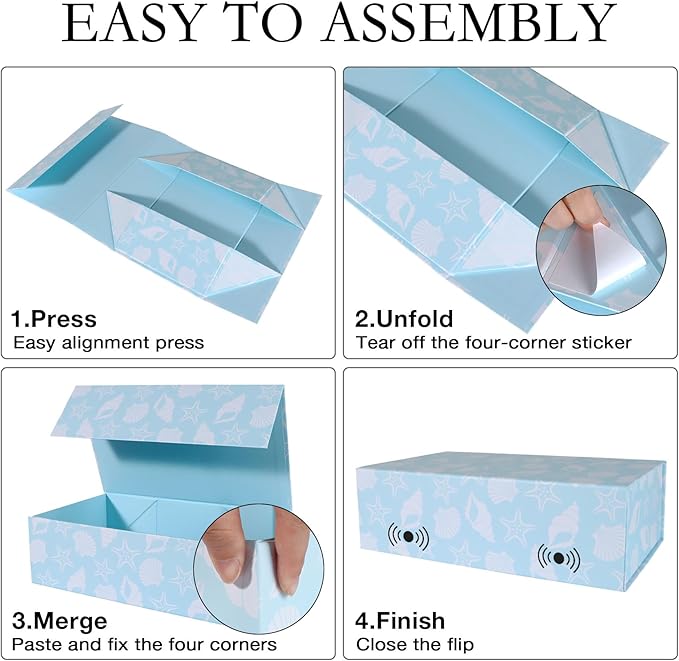 EASY TO ASSEMBLY

1.Press
Easy alignment press

2.Unfold
Tear off the four-corner sticker

3.Merge
Paste and fix the four corners

4.Finish
Close the flip