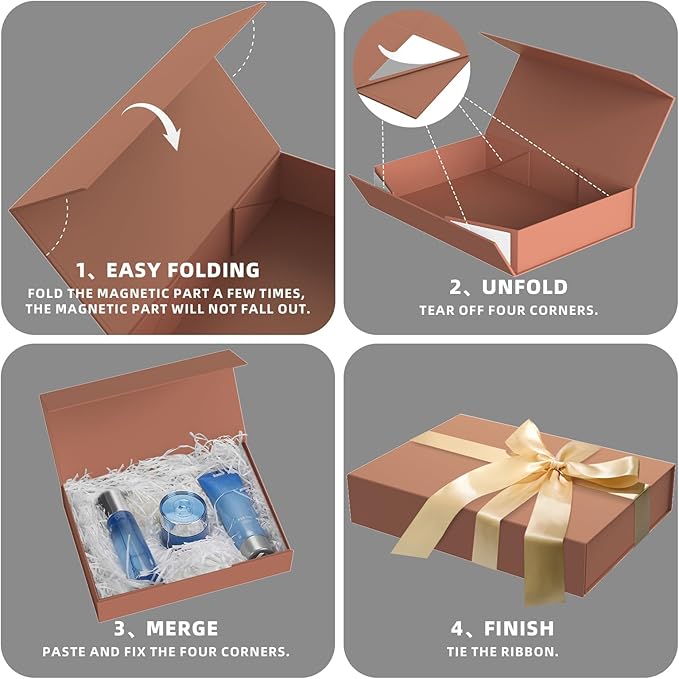 1、EASY FOLDING
FOLD THE MAGNETIC PART A FEW TIMES, THE MAGNETIC PART WILL NOT FALL OUT.

2、UNFOLD
TEAR OFF FOUR CORNERS.

3、MERGE
PASTE AND FIX THE FOUR CORNERS.

4、FINISH
TIE THE RIBBON.