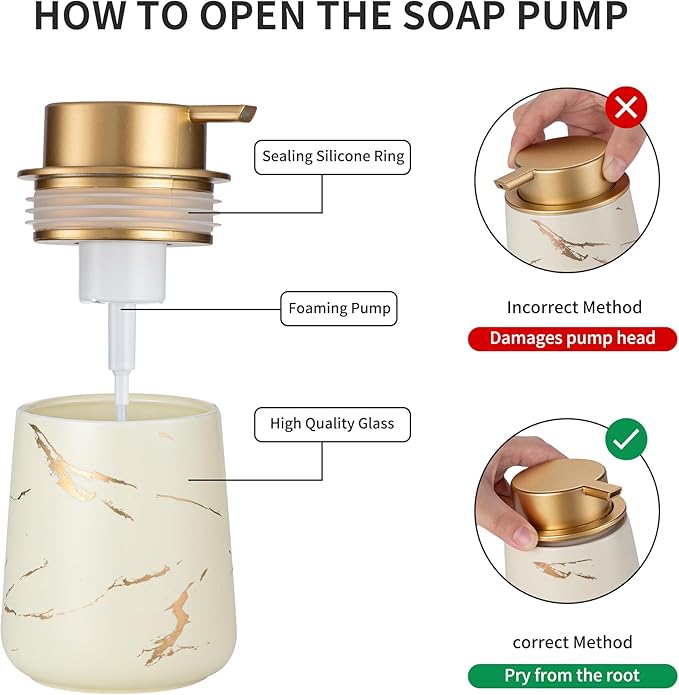 HOW TO OPEN THE SOAP PUMP

Sealing Silicone Ring

Foaming Pump

High Quality Glass

Incorrect Method

Damages pump head

correct Method

Pry from the root